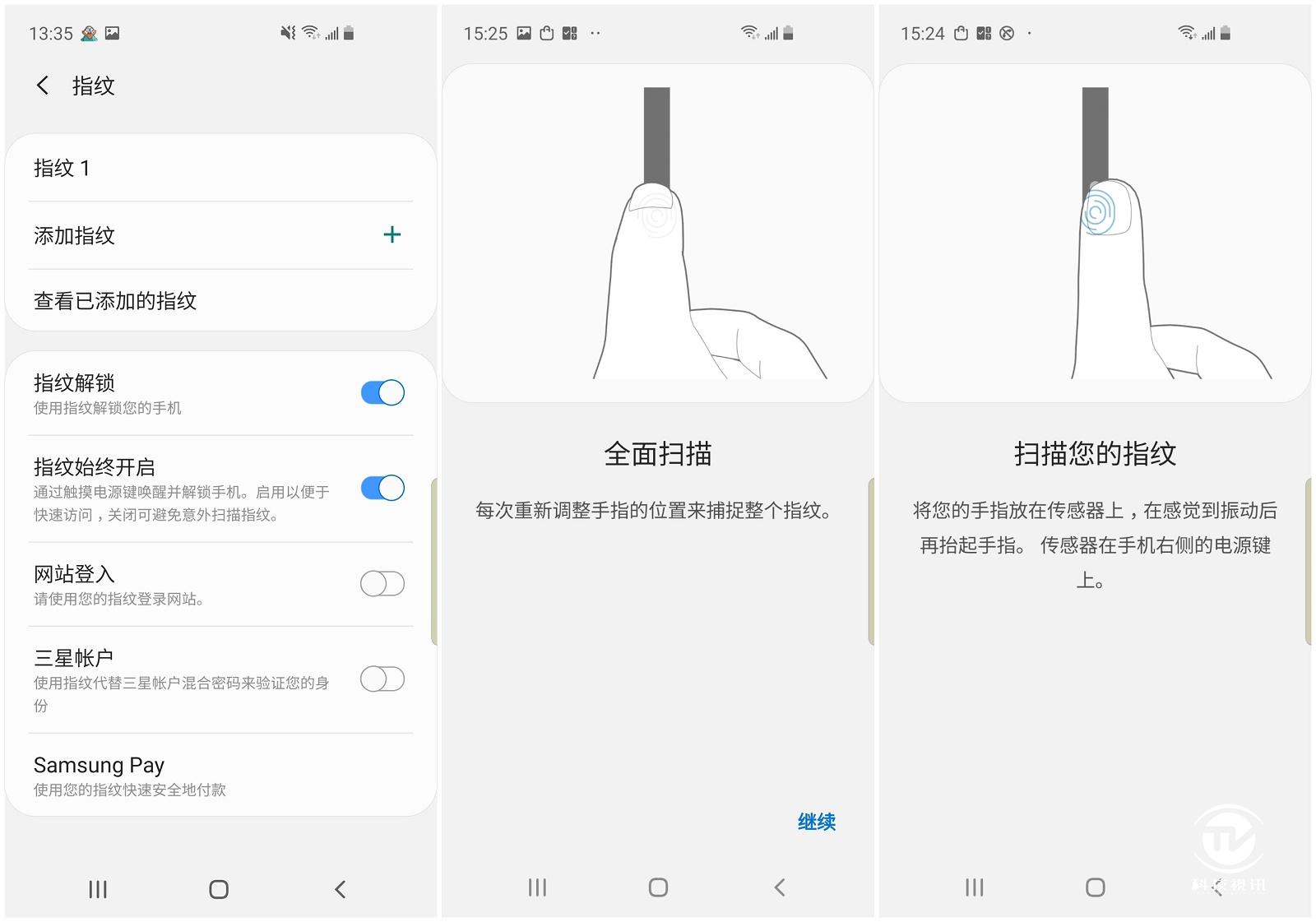 13:35

指纹

指纹 1

添加指纹 +

查看已添加的指纹

指纹解锁
使用指纹解锁您的手机

指纹始终开启
通过触摸电源键唤醒并解锁手机。启用以便于快速访问，关闭可避免意外扫描指纹。

网站登入
请使用您的指纹登录网站。

三星帐户
使用指纹代替三星帐户混合密码来验证您的身份

Samsung Pay
使用您的指纹快速安全地付款

15:25

全面扫描

每次重新调整手指的位置来捕捉整个指纹。

继续

15:24

扫描您的指纹

将您的手指放在传感器上，在感觉到振动后再抬起手指。 传感器在手机右侧的电源键上。

科技视讯